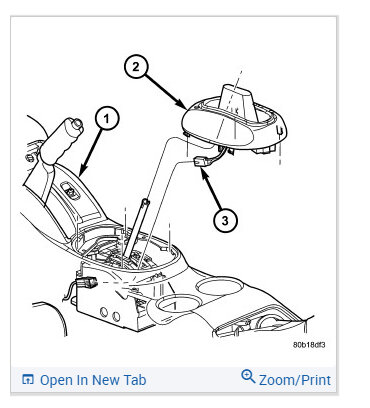 2

1

3

80b18df3

Open In New Tab

Zoom/Print