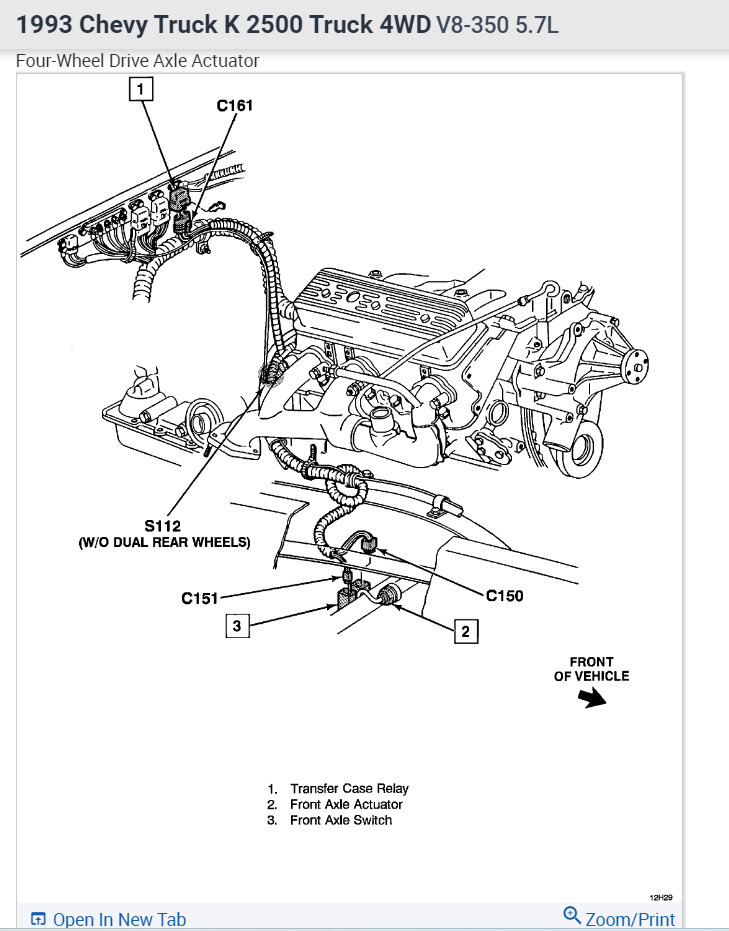 1993 Chevy Truck K 2500 Truck 4WD V8-350 5.7L

Four-Wheel Drive Axle Actuator

1

C161

S112
(W/O DUAL REAR WHEELS)

C151

C150

3

2

FRONT
OF VEHICLE

1. Transfer Case Relay
2. Front Axle Actuator
3. Front Axle Switch

12H29

Open In New Tab

Zoom/Print