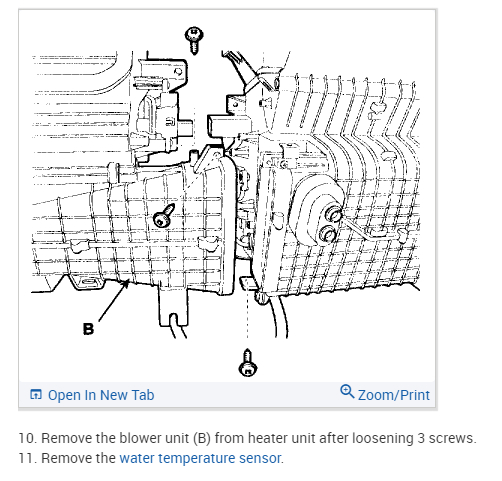 B

Open In New Tab

Zoom/Print

10. Remove the blower unit (B) from heater unit after loosening 3 screws.

11. Remove the water temperature sensor.