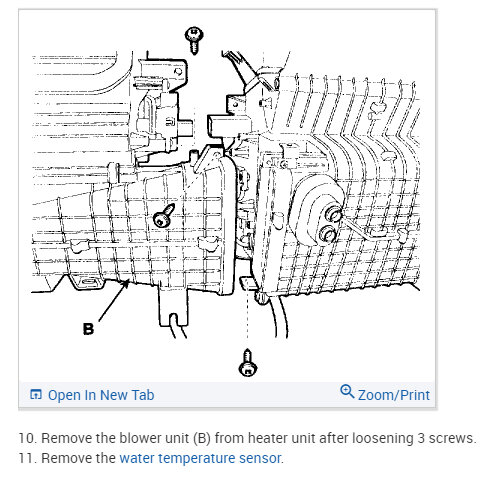 B

Open In New Tab

Zoom/Print

10. Remove the blower unit (B) from heater unit after loosening 3 screws.
11. Remove the water temperature sensor.