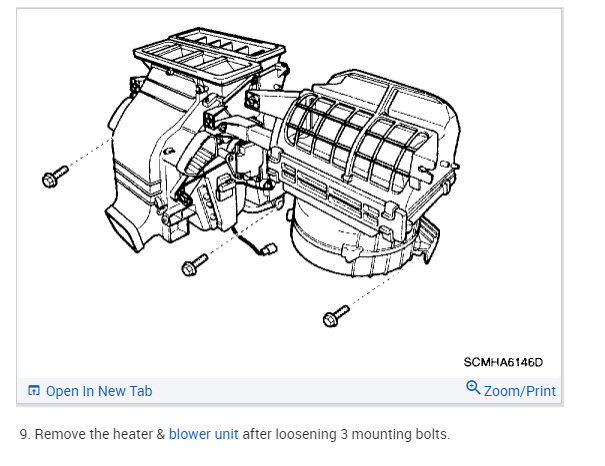 SCMHA6146D

Open In New Tab

Zoom/Print

9. Remove the heater & blower unit after loosening 3 mounting bolts.