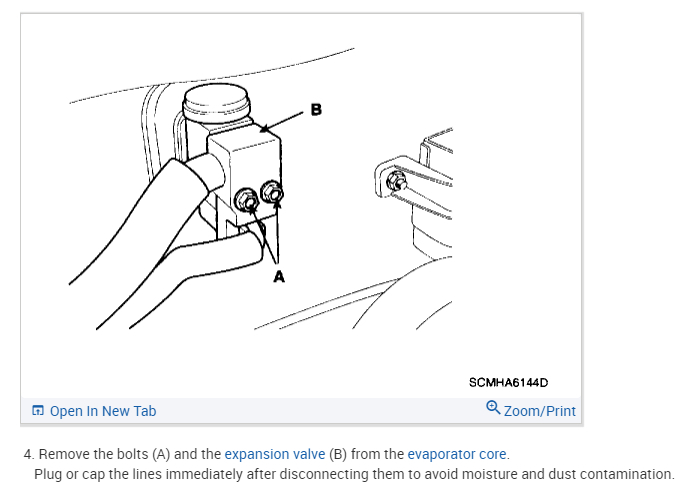 B

A

SCMHA6144D

Open In New Tab

Zoom/Print

4. Remove the bolts (A) and the expansion valve (B) from the evaporator core.
Plug or cap the lines immediately after disconnecting them to avoid moisture and dust contamination.