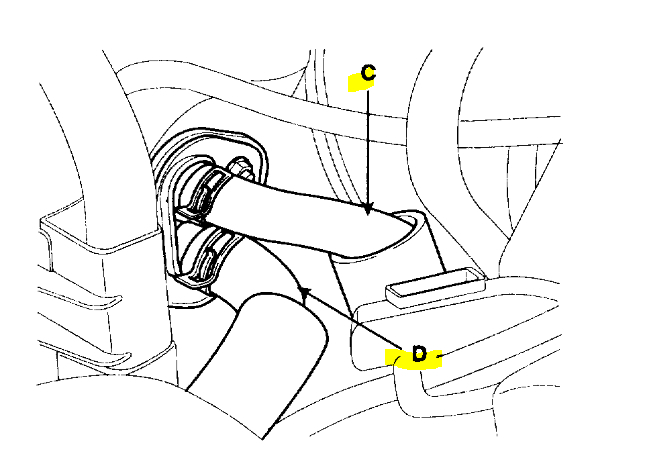 C

D