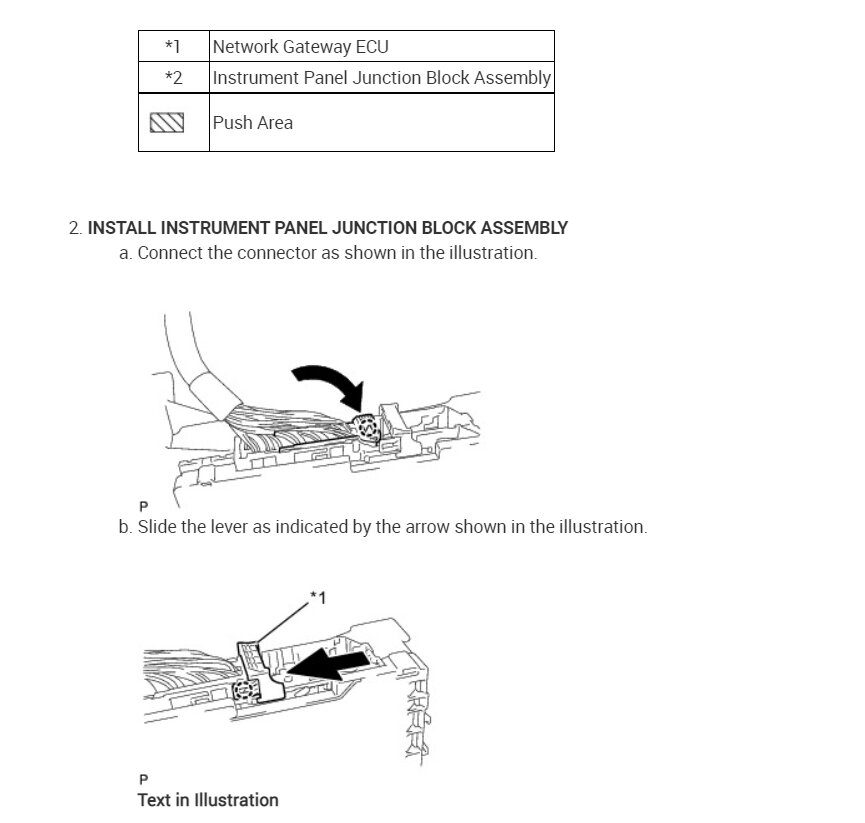 | *1 | Network Gateway ECU |
|---|---|
| *2 | Instrument Panel Junction Block Assembly |
| | Push Area |

2. INSTALL INSTRUMENT PANEL JUNCTION BLOCK ASSEMBLY

a. Connect the connector as shown in the illustration.

P

b. Slide the lever as indicated by the arrow shown in the illustration.

*1

P

Text in Illustration