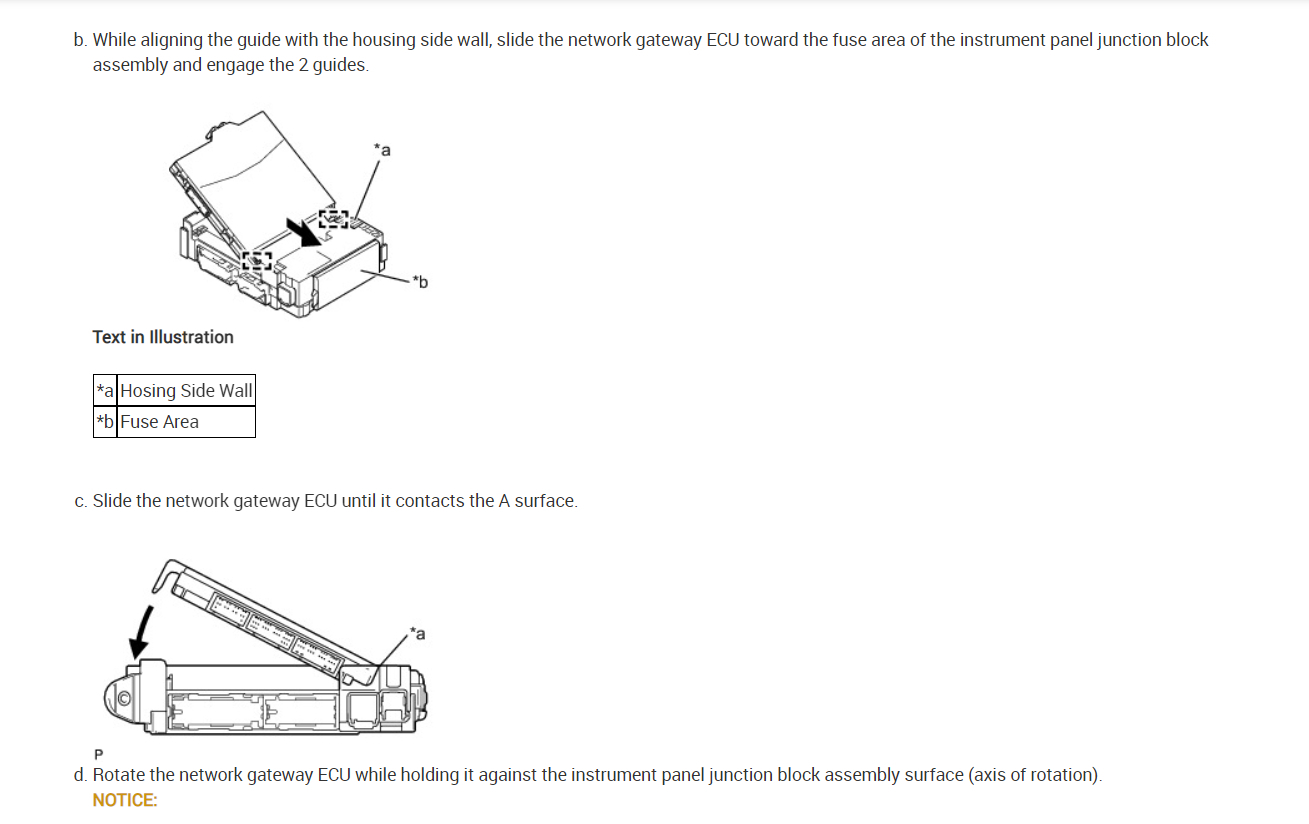 b. While aligning the guide with the housing side wall, slide the network gateway ECU toward the fuse area of the instrument panel junction block assembly and engage the 2 guides.

*a

*b

Text in Illustration

| *a | Hosing Side Wall |
|---|---|
| *b | Fuse Area |

c. Slide the network gateway ECU until it contacts the A surface.

*a

P

d. Rotate the network gateway ECU while holding it against the instrument panel junction block assembly surface (axis of rotation).

NOTICE: