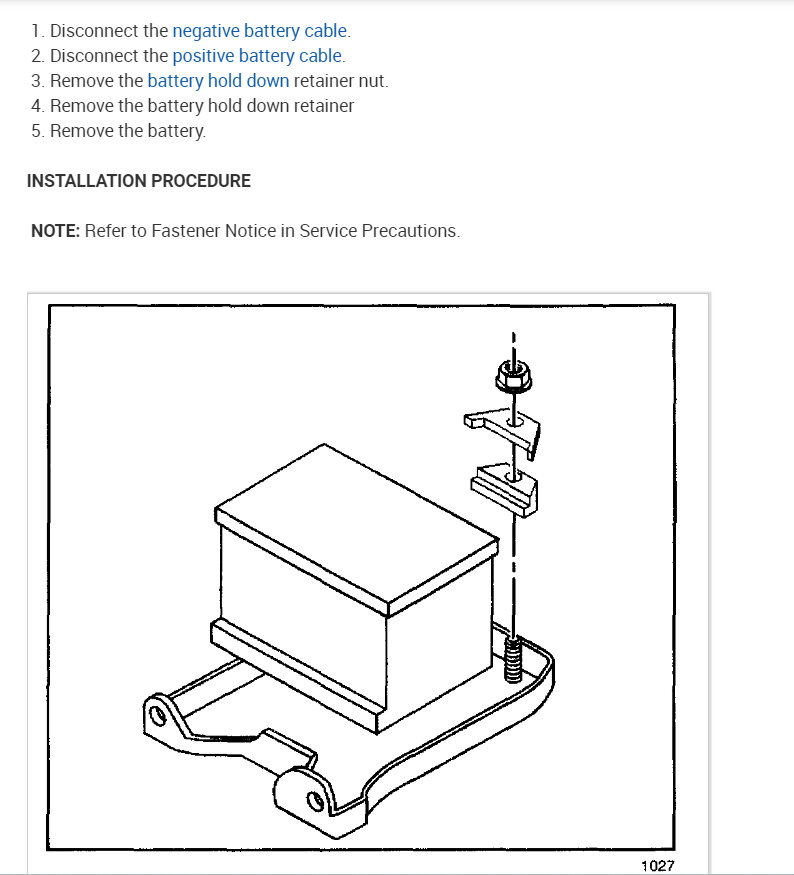 1. Disconnect the negative battery cable.
2. Disconnect the positive battery cable.
3. Remove the battery hold down retainer nut.
4. Remove the battery hold down retainer
5. Remove the battery.

INSTALLATION PROCEDURE

NOTE: Refer to Fastener Notice in Service Precautions.

1027