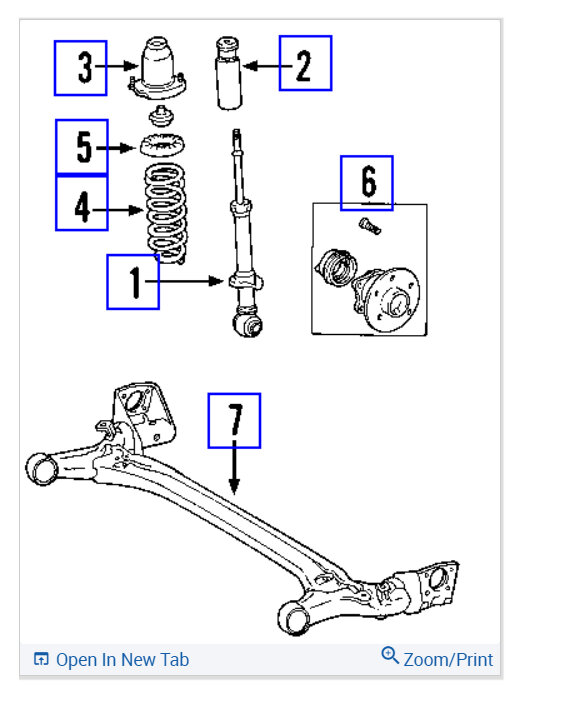 3
2
5
4
6
1
7
Open In New Tab
Zoom/Print