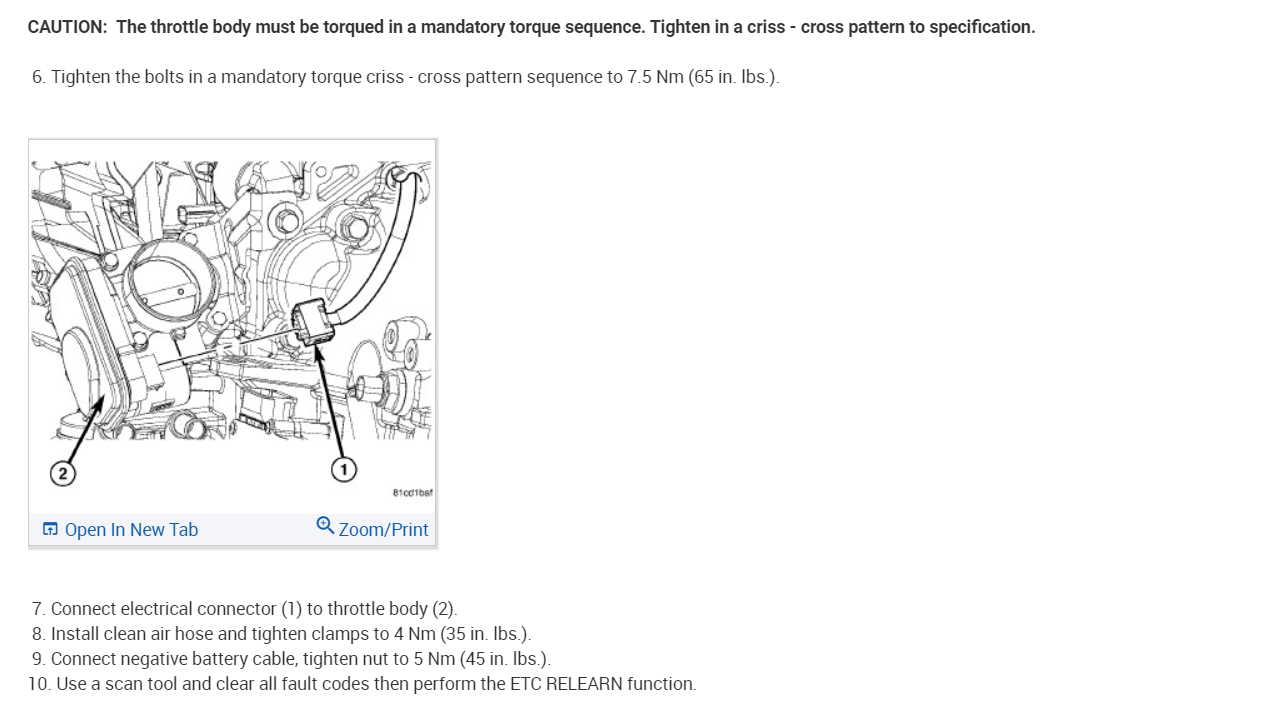 CAUTION: The throttle body must be torqued in a mandatory torque sequence. Tighten in a criss - cross pattern to specification.

6. Tighten the bolts in a mandatory torque criss - cross pattern sequence to 7.5 Nm (65 in. lbs.).

2

1

81cd1baf

Open In New Tab

Zoom/Print

7. Connect electrical connector (1) to throttle body (2).
8. Install clean air hose and tighten clamps to 4 Nm (35 in. lbs.).
9. Connect negative battery cable, tighten nut to 5 Nm (45 in. lbs.).
10. Use a scan tool and clear all fault codes then perform the ETC RELEARN function.