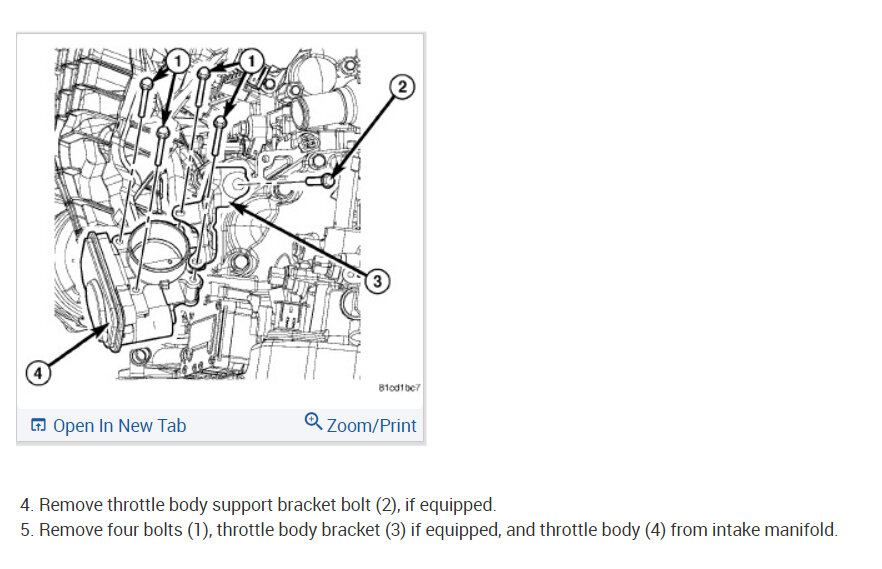 1
1
2
3
4
81cd1bc7

Open In New Tab
Zoom/Print

4. Remove throttle body support bracket bolt (2), if equipped.
5. Remove four bolts (1), throttle body bracket (3) if equipped, and throttle body (4) from intake manifold.