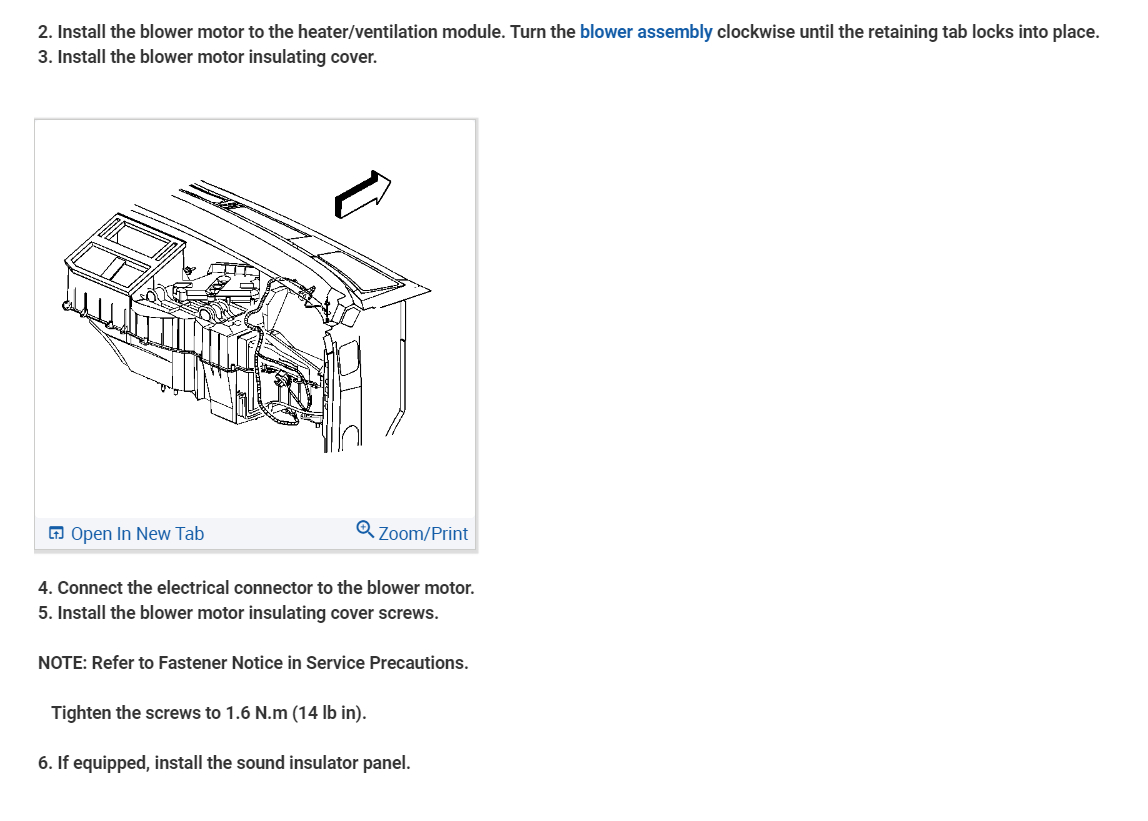 2. Install the blower motor to the heater/ventilation module. Turn the blower assembly clockwise until the retaining tab locks into place.
3. Install the blower motor insulating cover.

Open In New Tab

Zoom/Print

4. Connect the electrical connector to the blower motor.
5. Install the blower motor insulating cover screws.

NOTE: Refer to Fastener Notice in Service Precautions.

Tighten the screws to 1.6 N.m (14 lb in).

6. If equipped, install the sound insulator panel.