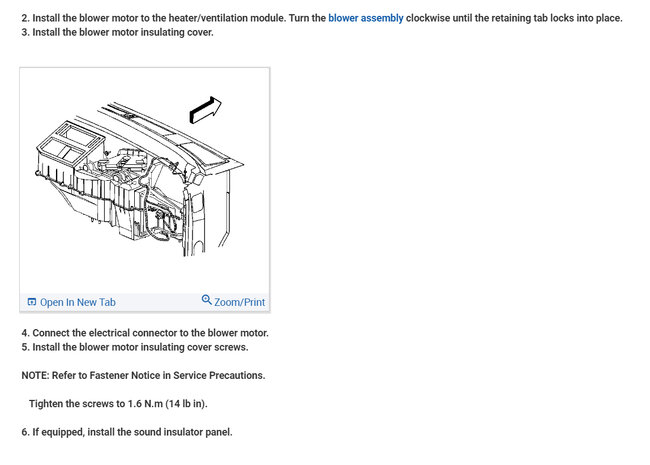 2. Install the blower motor to the heater/ventilation module. Turn the blower assembly clockwise until the retaining tab locks into place.
3. Install the blower motor insulating cover.

Open In New Tab
Zoom/Print

4. Connect the electrical connector to the blower motor.
5. Install the blower motor insulating cover screws.

NOTE: Refer to Fastener Notice in Service Precautions.

Tighten the screws to 1.6 N.m (14 lb in).

6. If equipped, install the sound insulator panel.