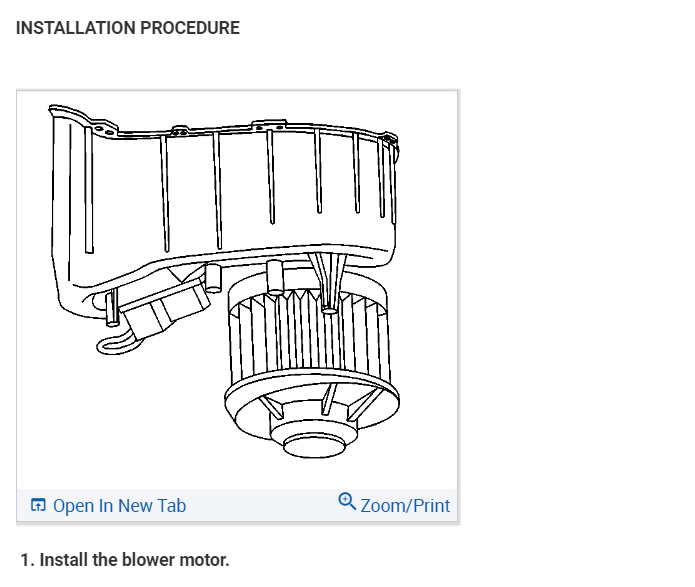 INSTALLATION PROCEDURE

Open In New Tab

Zoom/Print

1. Install the blower motor.