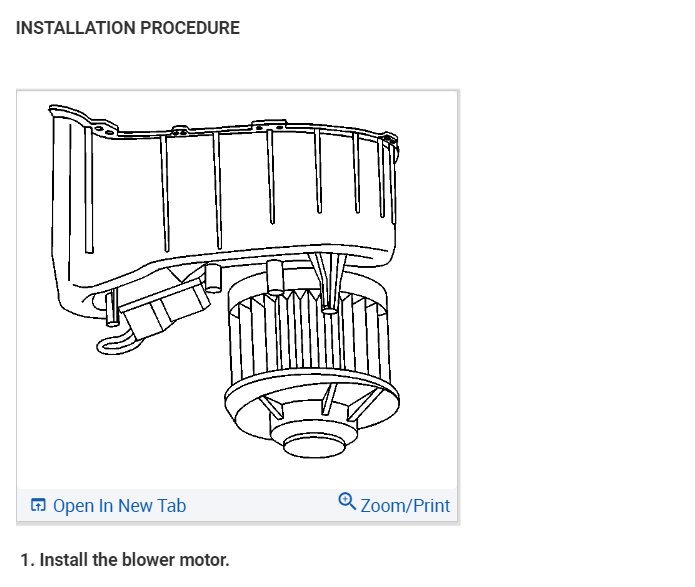 INSTALLATION PROCEDURE

Open In New Tab

Zoom/Print

1. Install the blower motor.