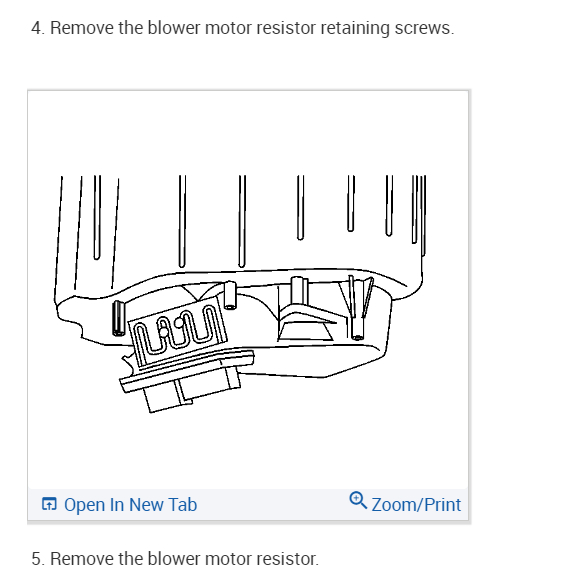 4. Remove the blower motor resistor retaining screws.

Open In New Tab

Zoom/Print

5. Remove the blower motor resistor.