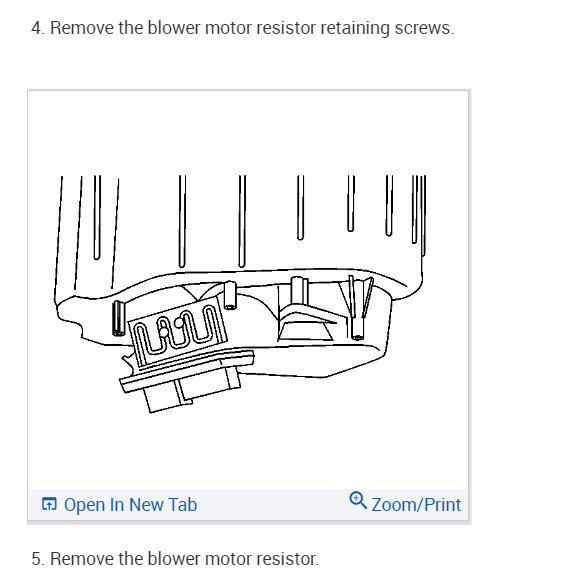 4. Remove the blower motor resistor retaining screws.

Open In New Tab Zoom/Print

5. Remove the blower motor resistor.