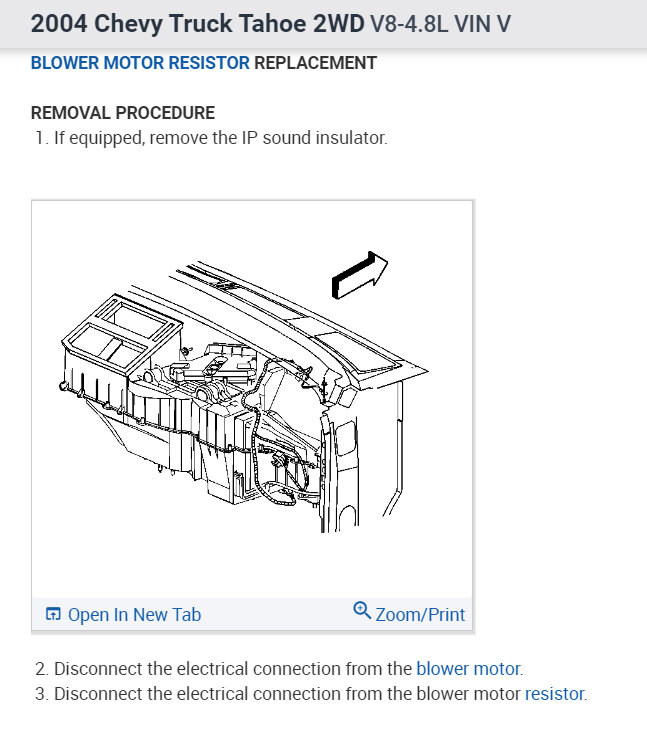 2004 Chevy Truck Tahoe 2WD V8-4.8L VIN V

BLOWER MOTOR RESISTOR REPLACEMENT

REMOVAL PROCEDURE
1. If equipped, remove the IP sound insulator.

Open In New Tab
Zoom/Print

2. Disconnect the electrical connection from the blower motor.
3. Disconnect the electrical connection from the blower motor resistor.