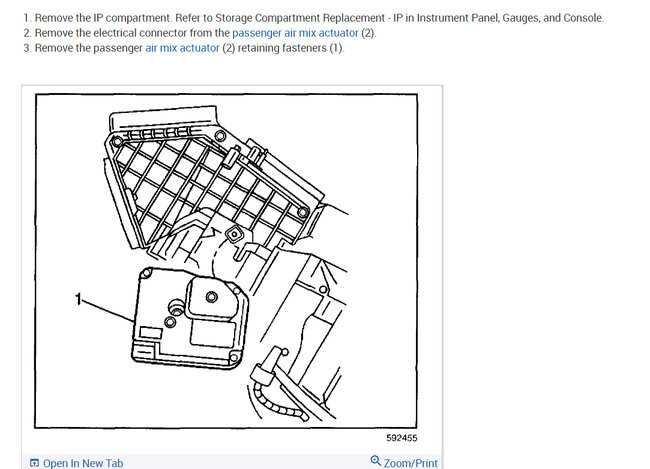 1. Remove the IP compartment. Refer to Storage Compartment Replacement - IP in Instrument Panel, Gauges, and Console.
2. Remove the electrical connector from the passenger air mix actuator (2).
3. Remove the passenger air mix actuator (2) retaining fasteners (1).

1

592455

Open In New Tab

Zoom/Print