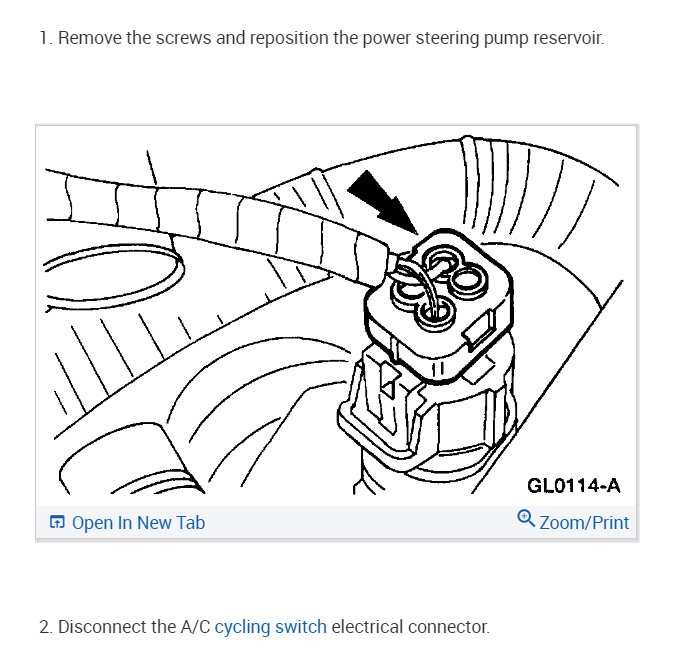 1. Remove the screws and reposition the power steering pump reservoir.

GL0114-A

Open In New Tab

Zoom/Print

2. Disconnect the A/C cycling switch electrical connector.