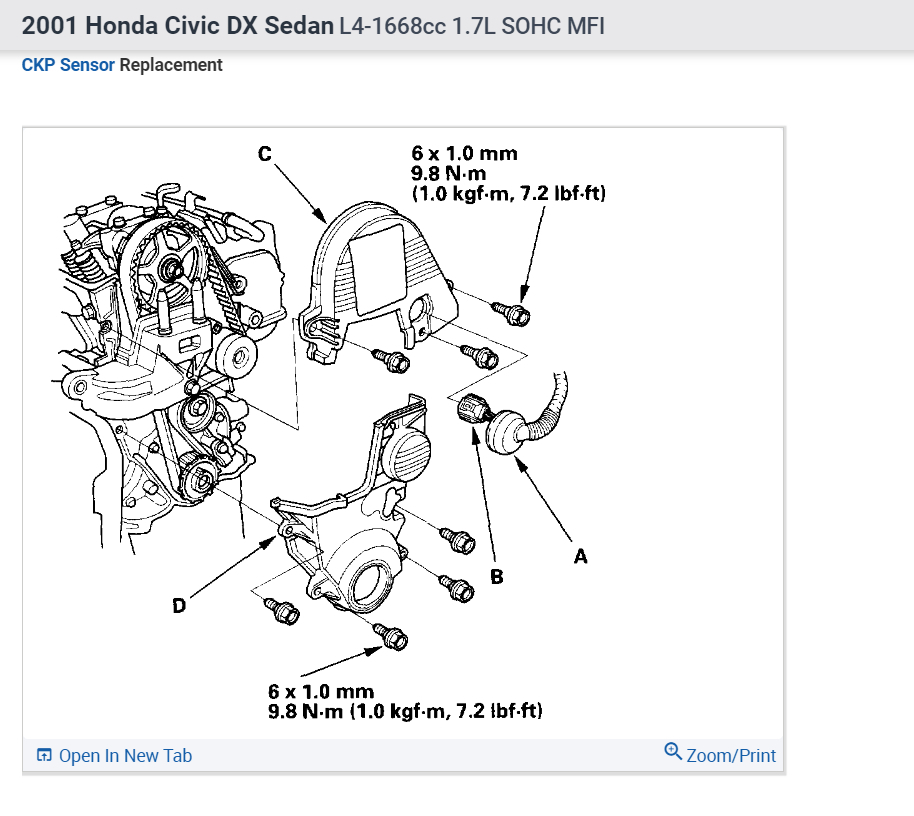 2001 Honda Civic DX Sedan L4-1668cc 1.7L SOHC MFI

CKP Sensor Replacement

C

6 x 1.0 mm
9.8 N·m
(1.0 kgf·m, 7.2 lbf·ft)

B

A

D

6 x 1.0 mm
9.8 N·m (1.0 kgf·m, 7.2 lbf·ft)

Open In New Tab

Zoom/Print