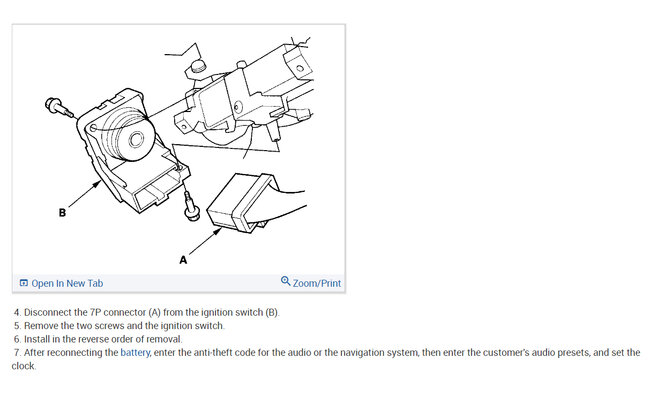 B

A

Open In New Tab

Zoom/Print

4. Disconnect the 7P connector (A) from the ignition switch (B).
5. Remove the two screws and the ignition switch.
6. Install in the reverse order of removal.
7. After reconnecting the battery, enter the anti-theft code for the audio or the navigation system, then enter the customer's audio presets, and set the clock.