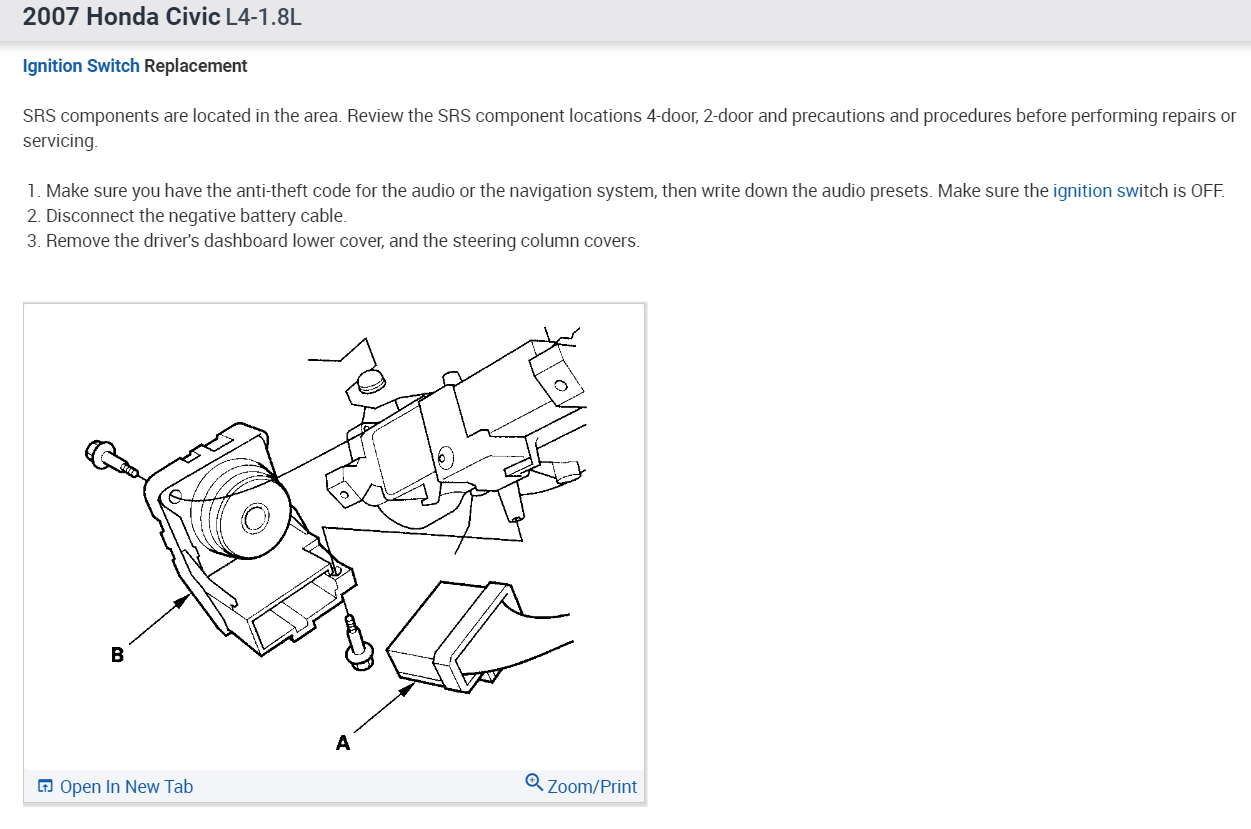 2007 Honda Civic L4-1.8L

Ignition Switch Replacement

SRS components are located in the area. Review the SRS component locations 4-door, 2-door and precautions and procedures before performing repairs or servicing.

1. Make sure you have the anti-theft code for the audio or the navigation system, then write down the audio presets. Make sure the ignition switch is OFF.
2. Disconnect the negative battery cable.
3. Remove the driver's dashboard lower cover, and the steering column covers.

B

A

Open In New Tab

Zoom/Print