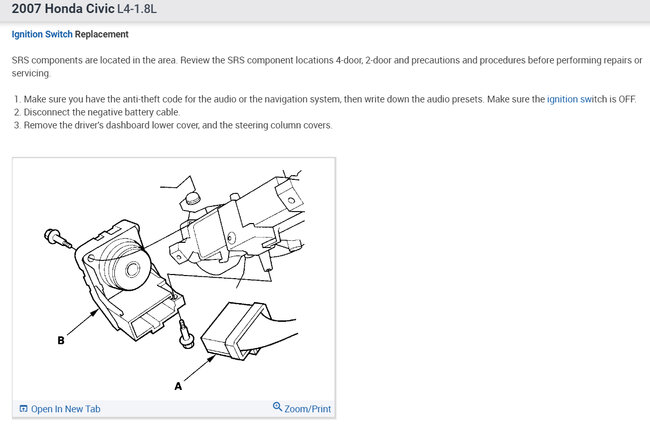 2007 Honda Civic L4-1.8L

Ignition Switch Replacement

SRS components are located in the area. Review the SRS component locations 4-door, 2-door and precautions and procedures before performing repairs or servicing.

1. Make sure you have the anti-theft code for the audio or the navigation system, then write down the audio presets. Make sure the ignition switch is OFF.
2. Disconnect the negative battery cable.
3. Remove the driver's dashboard lower cover, and the steering column covers.

B

A

Open In New Tab

Zoom/Print