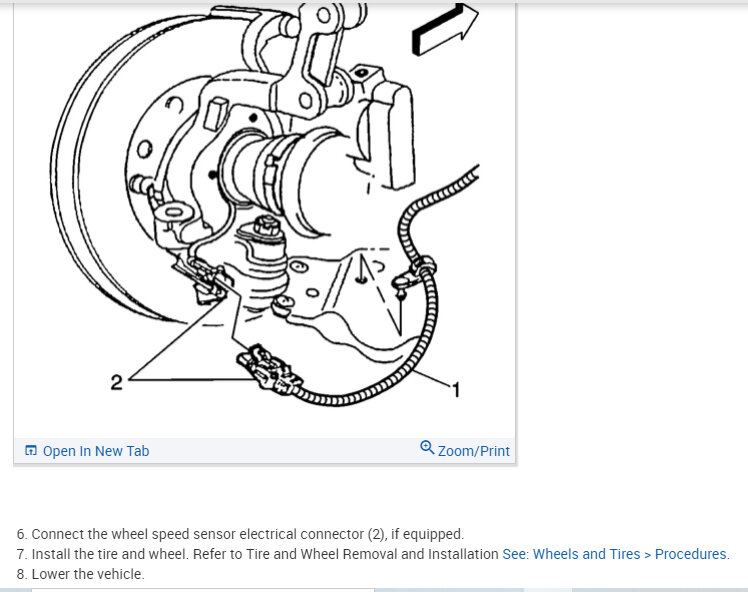 2

1

Open In New Tab

Zoom/Print

6. Connect the wheel speed sensor electrical connector (2), if equipped.
7. Install the tire and wheel. Refer to Tire and Wheel Removal and Installation See: Wheels and Tires > Procedures.
8. Lower the vehicle.