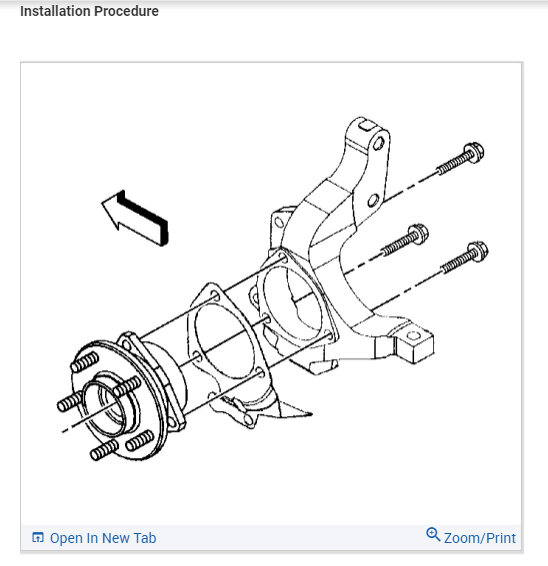 Installation Procedure

Open In New Tab

Zoom/Print