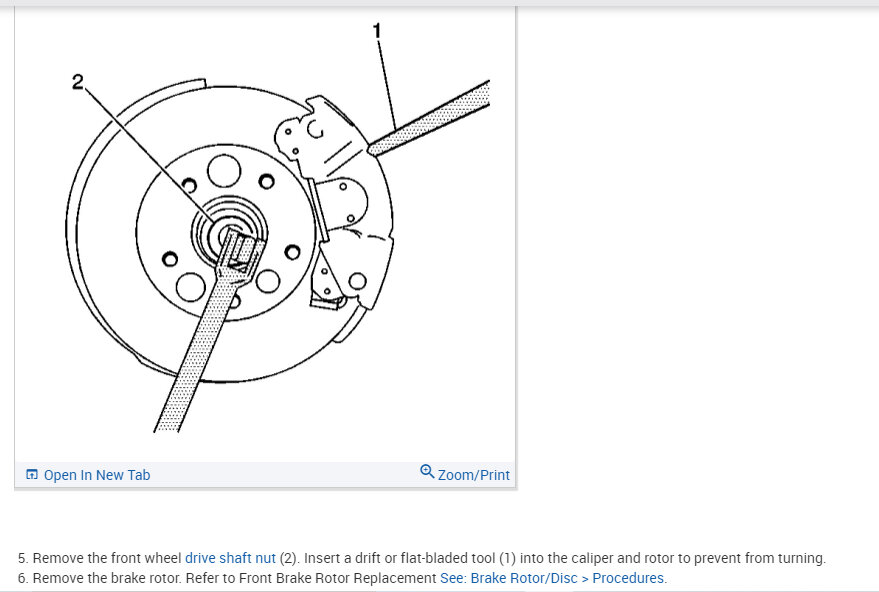 1

2

Open In New Tab

Zoom/Print

5. Remove the front wheel drive shaft nut (2). Insert a drift or flat-bladed tool (1) into the caliper and rotor to prevent from turning.
6. Remove the brake rotor. Refer to Front Brake Rotor Replacement See: Brake Rotor/Disc > Procedures.