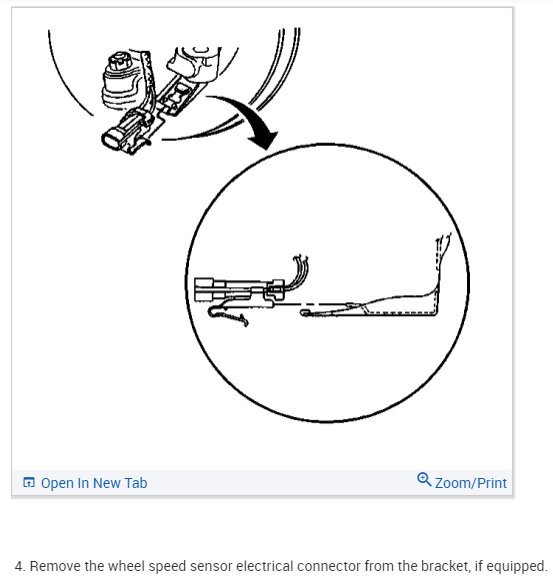 Open In New Tab

Zoom/Print

4. Remove the wheel speed sensor electrical connector from the bracket, if equipped.