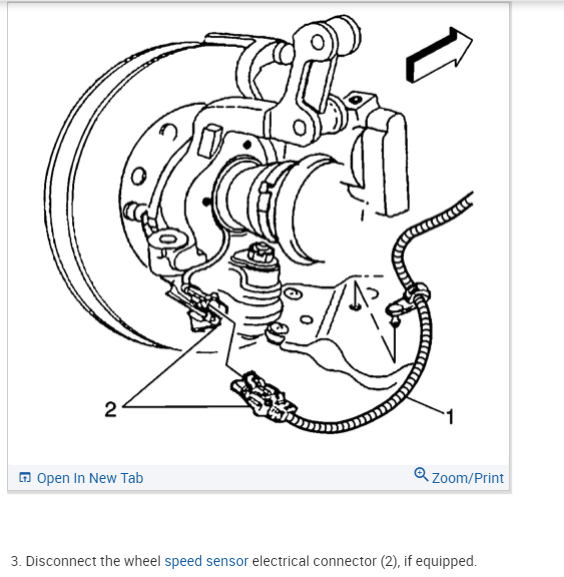 2

1

Open In New Tab

Zoom/Print

3. Disconnect the wheel speed sensor electrical connector (2), if equipped.