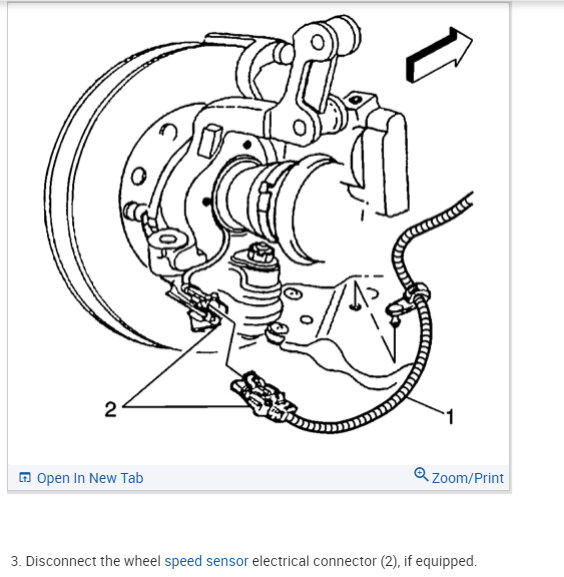 2

1

Open In New Tab

Zoom/Print

3. Disconnect the wheel speed sensor electrical connector (2), if equipped.