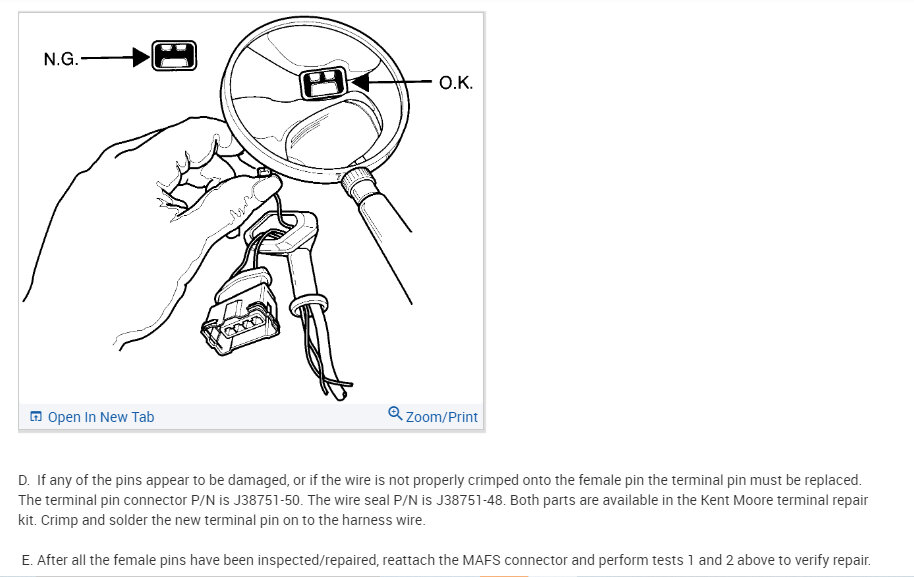 N.G.

O.K.

Open In New Tab

Zoom/Print

D. If any of the pins appear to be damaged, or if the wire is not properly crimped onto the female pin the terminal pin must be replaced. The terminal pin connector P/N is J38751-50. The wire seal P/N is J38751-48. Both parts are available in the Kent Moore terminal repair kit. Crimp and solder the new terminal pin on to the harness wire.

E. After all the female pins have been inspected/repaired, reattach the MAFS connector and perform tests 1 and 2 above to verify repair.