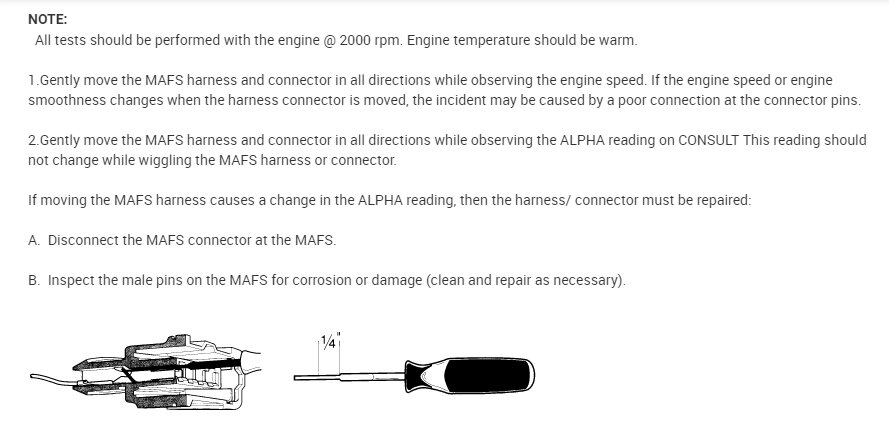 NOTE:
All tests should be performed with the engine @ 2000 rpm. Engine temperature should be warm.

1.Gently move the MAFS harness and connector in all directions while observing the engine speed. If the engine speed or engine smoothness changes when the harness connector is moved, the incident may be caused by a poor connection at the connector pins.

2.Gently move the MAFS harness and connector in all directions while observing the ALPHA reading on CONSULT This reading should not change while wiggling the MAFS harness or connector.

If moving the MAFS harness causes a change in the ALPHA reading, then the harness/ connector must be repaired:

A. Disconnect the MAFS connector at the MAFS.

B. Inspect the male pins on the MAFS for corrosion or damage (clean and repair as necessary).

$\frac{1}{4}$"