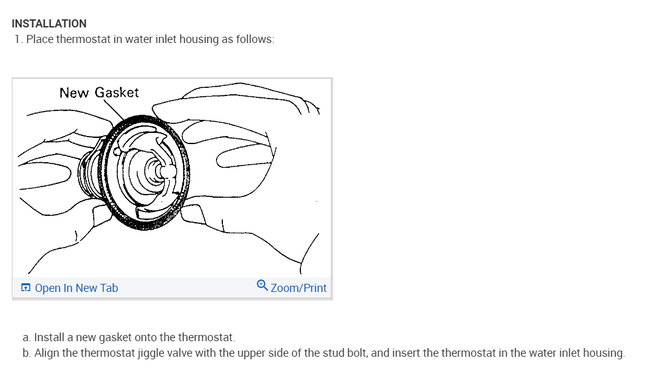 INSTALLATION

1. Place thermostat in water inlet housing as follows:

New Gasket

Open In New Tab

Zoom/Print

a. Install a new gasket onto the thermostat.
b. Align the thermostat jiggle valve with the upper side of the stud bolt, and insert the thermostat in the water inlet housing.