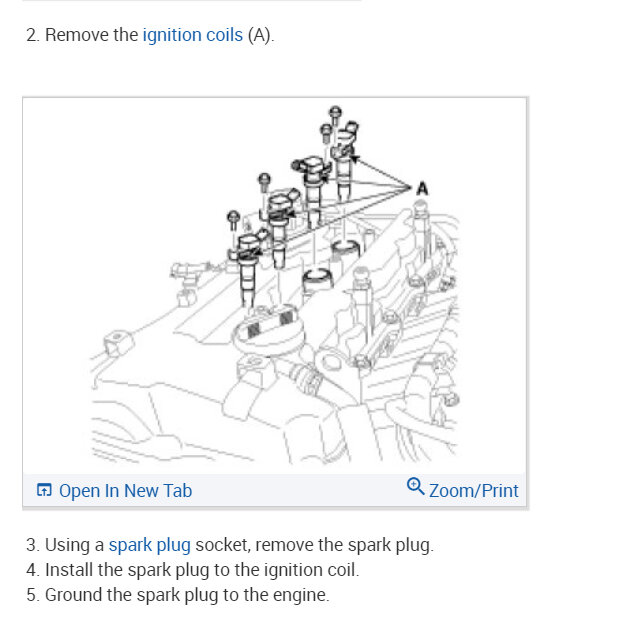 2. Remove the ignition coils (A).

A

Open In New Tab

Zoom/Print

3. Using a spark plug socket, remove the spark plug.
4. Install the spark plug to the ignition coil.
5. Ground the spark plug to the engine.