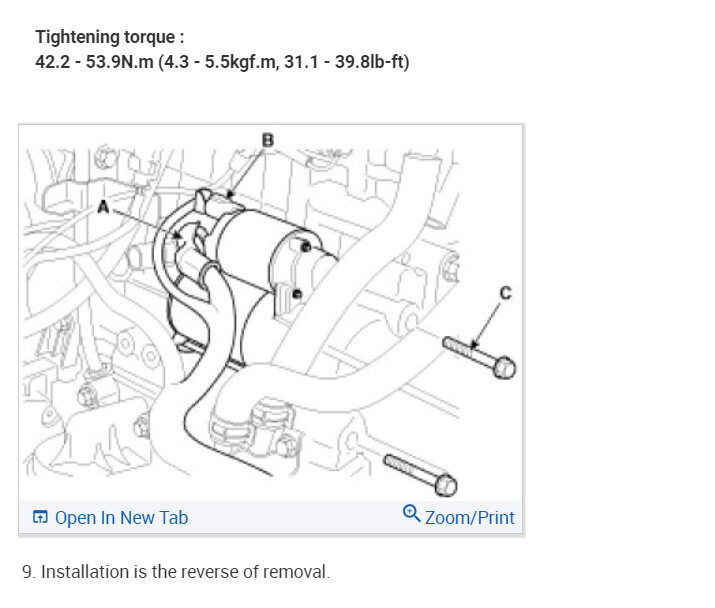 Tightening torque :
42.2 - 53.9N.m (4.3 - 5.5kgf.m, 31.1 - 39.8lb-ft)

B
A
C

Open In New Tab
Zoom/Print

9. Installation is the reverse of removal.