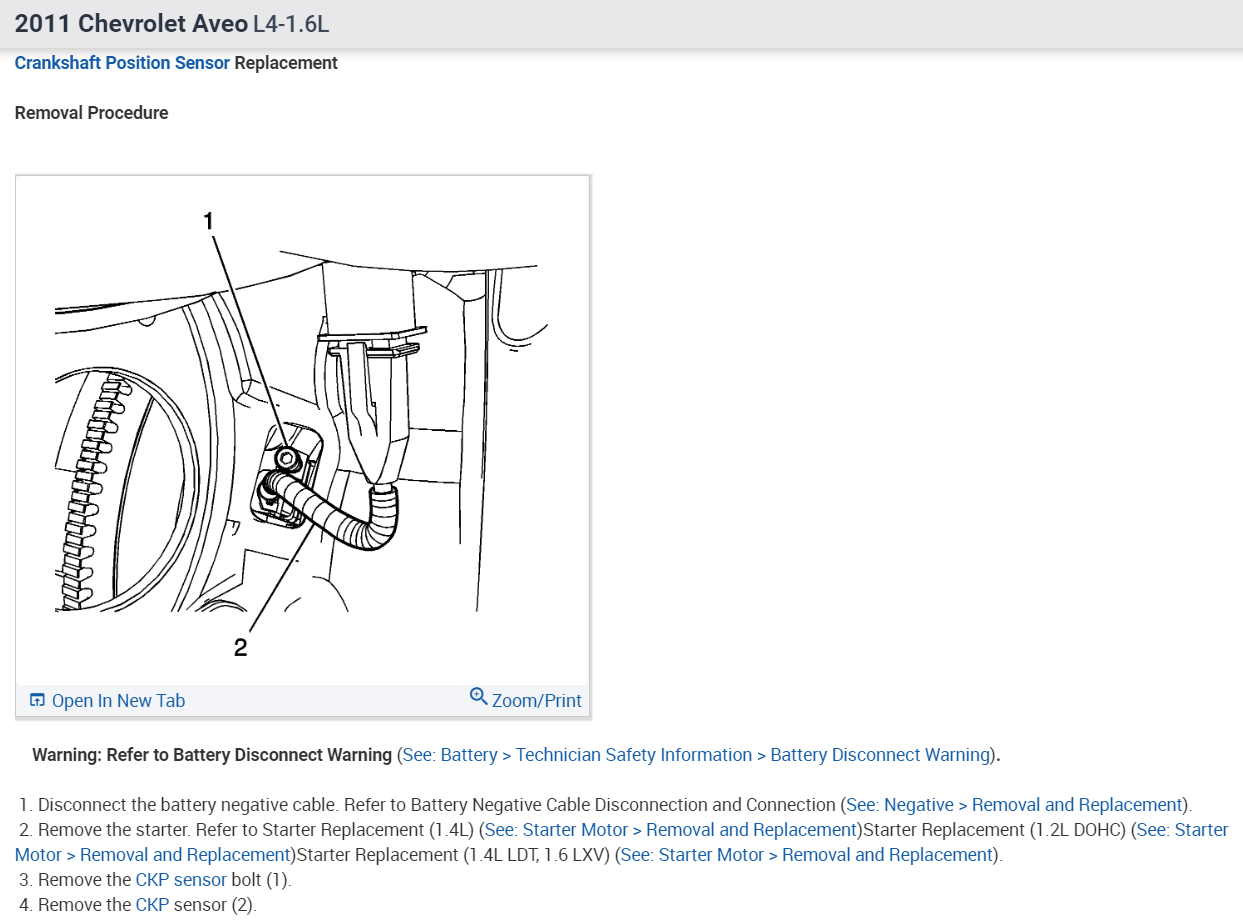 2011 Chevrolet Aveo L4-1.6L

Crankshaft Position Sensor Replacement

Removal Procedure

1

2

Open In New Tab

Zoom/Print

Warning: Refer to Battery Disconnect Warning (See: Battery > Technician Safety Information > Battery Disconnect Warning).

1. Disconnect the battery negative cable. Refer to Battery Negative Cable Disconnection and Connection (See: Negative > Removal and Replacement).
2. Remove the starter. Refer to Starter Replacement (1.4L) (See: Starter Motor > Removal and Replacement)Starter Replacement (1.2L DOHC) (See: Starter Motor > Removal and Replacement)Starter Replacement (1.4L LDT, 1.6 LXV) (See: Starter Motor > Removal and Replacement).
3. Remove the CKP sensor bolt (1).
4. Remove the CKP sensor (2).