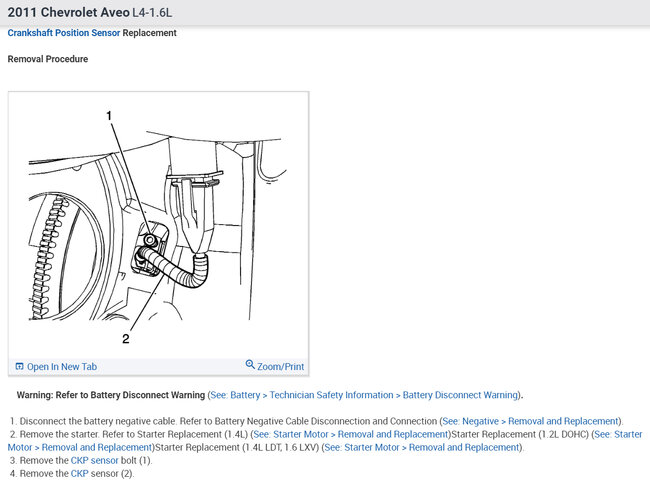 2011 Chevrolet Aveo L4-1.6L

Crankshaft Position Sensor Replacement

Removal Procedure

1

2

Open In New Tab

Zoom/Print

Warning: Refer to Battery Disconnect Warning (See: Battery > Technician Safety Information > Battery Disconnect Warning).

1. Disconnect the battery negative cable. Refer to Battery Negative Cable Disconnection and Connection (See: Negative > Removal and Replacement).
2. Remove the starter. Refer to Starter Replacement (1.4L) (See: Starter Motor > Removal and Replacement)Starter Replacement (1.2L DOHC) (See: Starter Motor > Removal and Replacement)Starter Replacement (1.4L LDT, 1.6 LXV) (See: Starter Motor > Removal and Replacement).
3. Remove the CKP sensor bolt (1).
4. Remove the CKP sensor (2).