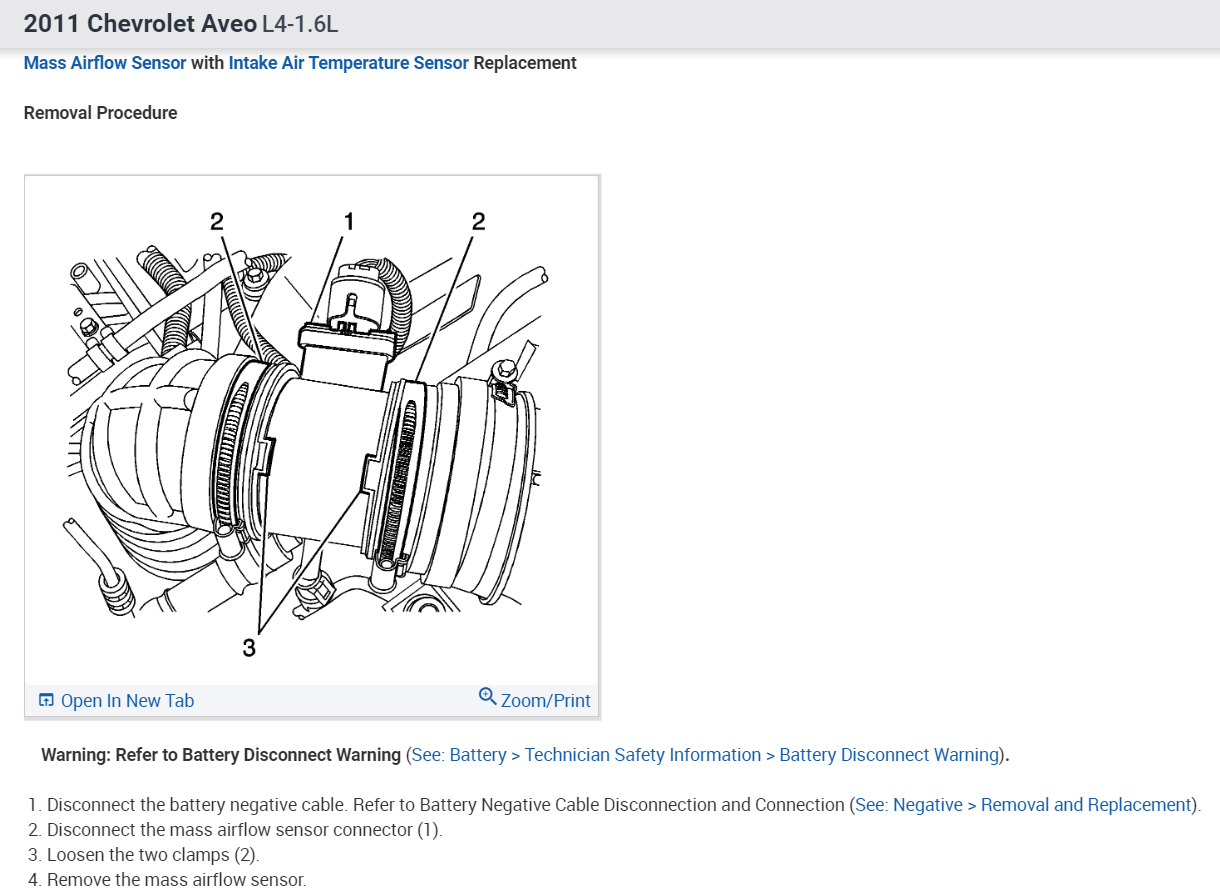 2011 Chevrolet Aveo L4-1.6L

Mass Airflow Sensor with Intake Air Temperature Sensor Replacement

Removal Procedure

2
1
2
3

Open In New Tab
Zoom/Print

Warning: Refer to Battery Disconnect Warning (See: Battery > Technician Safety Information > Battery Disconnect Warning).

1. Disconnect the battery negative cable. Refer to Battery Negative Cable Disconnection and Connection (See: Negative > Removal and Replacement).
2. Disconnect the mass airflow sensor connector (1).
3. Loosen the two clamps (2).
4. Remove the mass airflow sensor.