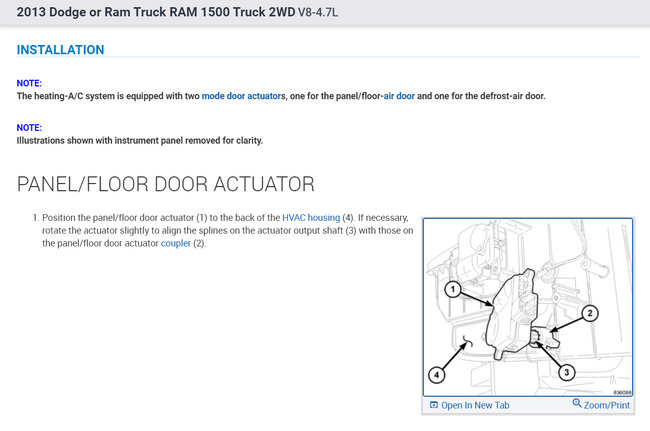 2013 Dodge or Ram Truck RAM 1500 Truck 2WD V8-4.7L

INSTALLATION

NOTE:
The heating-A/C system is equipped with two mode door actuators, one for the panel/floor-air door and one for the defrost-air door.

NOTE:
Illustrations shown with instrument panel removed for clarity.

PANEL/FLOOR DOOR ACTUATOR

1. Position the panel/floor door actuator (1) to the back of the HVAC housing (4). If necessary, rotate the actuator slightly to align the splines on the actuator output shaft (3) with those on the panel/floor door actuator coupler (2).

1
2
3
4
836098

Open In New Tab
Zoom/Print