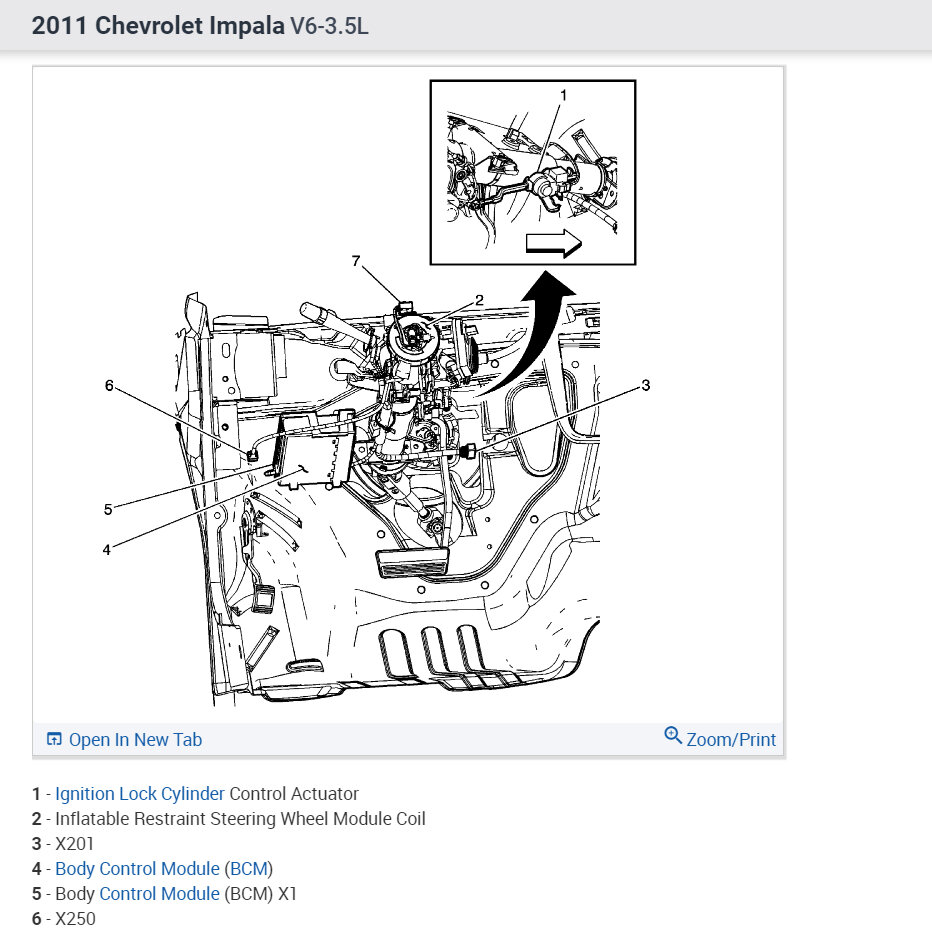 2011 Chevrolet Impala V6-3.5L

1

7

2

6

3

5

4

Open In New Tab

Zoom/Print

1 - Ignition Lock Cylinder Control Actuator
2 - Inflatable Restraint Steering Wheel Module Coil
3 - X201
4 - Body Control Module (BCM)
5 - Body Control Module (BCM) X1
6 - X250