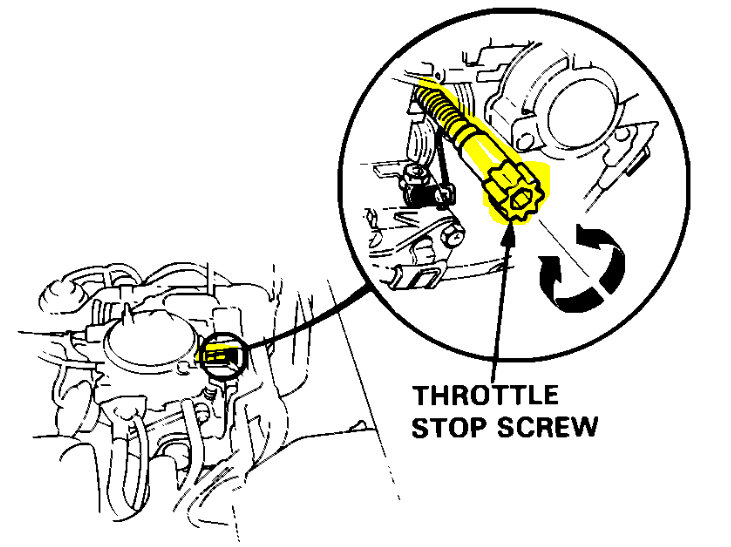 THROTTLE
STOP SCREW