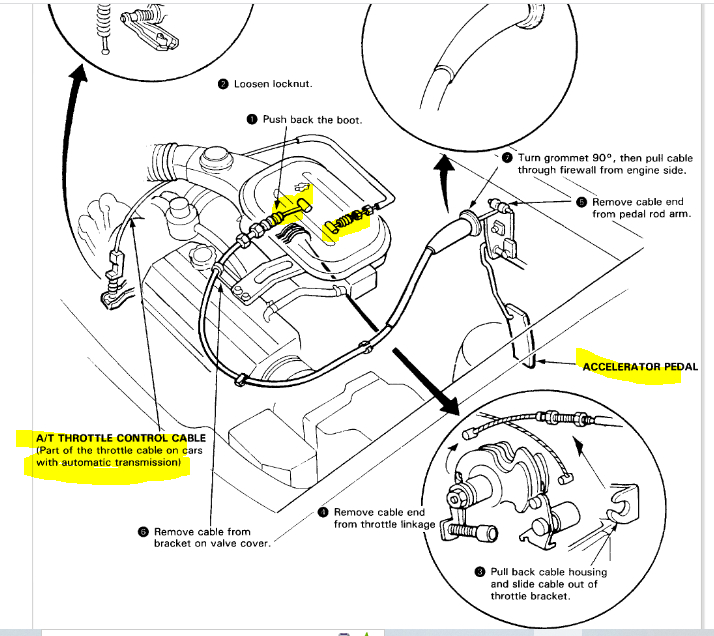 ❷ Loosen locknut.

❶ Push back the boot.

❼ Turn grommet 90°, then pull cable through firewall from engine side.

❺ Remove cable end from pedal rod arm.

ACCELERATOR PEDAL

A/T THROTTLE CONTROL CABLE (Part of the throttle cable on cars with automatic transmission)

❹ Remove cable end from throttle linkage

❻ Remove cable from bracket on valve cover.

❸ Pull back cable housing and slide cable out of throttle bracket.