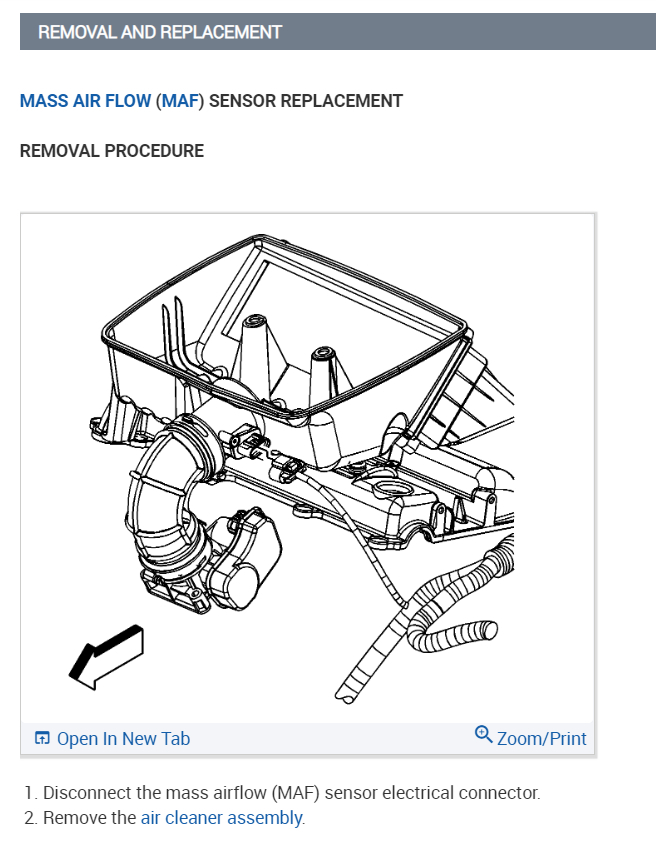 REMOVAL AND REPLACEMENT

MASS AIR FLOW (MAF) SENSOR REPLACEMENT

REMOVAL PROCEDURE

Open In New Tab

Zoom/Print

1. Disconnect the mass airflow (MAF) sensor electrical connector.
2. Remove the air cleaner assembly.