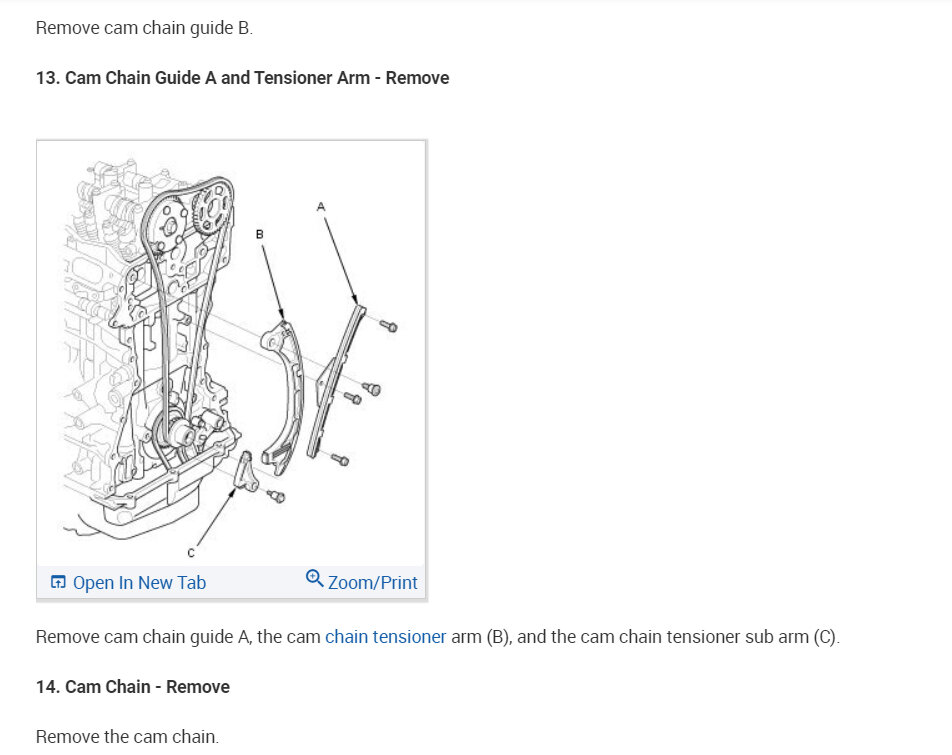 Remove cam chain guide B.

13. Cam Chain Guide A and Tensioner Arm - Remove

A
B
C

Open In New Tab
Zoom/Print

Remove cam chain guide A, the cam chain tensioner arm (B), and the cam chain tensioner sub arm (C).

14. Cam Chain - Remove

Remove the cam chain.