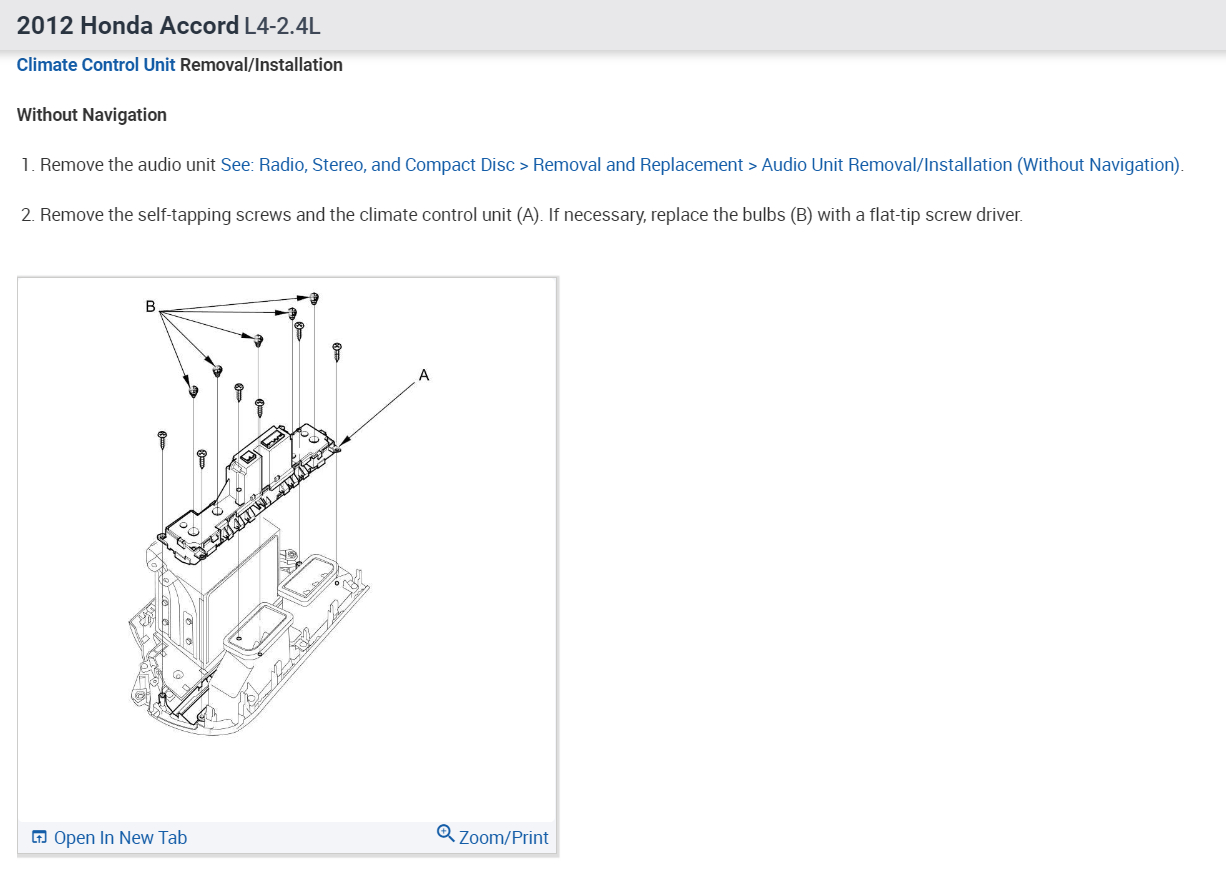 2012 Honda Accord L4-2.4L

Climate Control Unit Removal/Installation

Without Navigation

1. Remove the audio unit See: Radio, Stereo, and Compact Disc > Removal and Replacement > Audio Unit Removal/Installation (Without Navigation).

2. Remove the self-tapping screws and the climate control unit (A). If necessary, replace the bulbs (B) with a flat-tip screw driver.

B

A

Open In New Tab

Zoom/Print