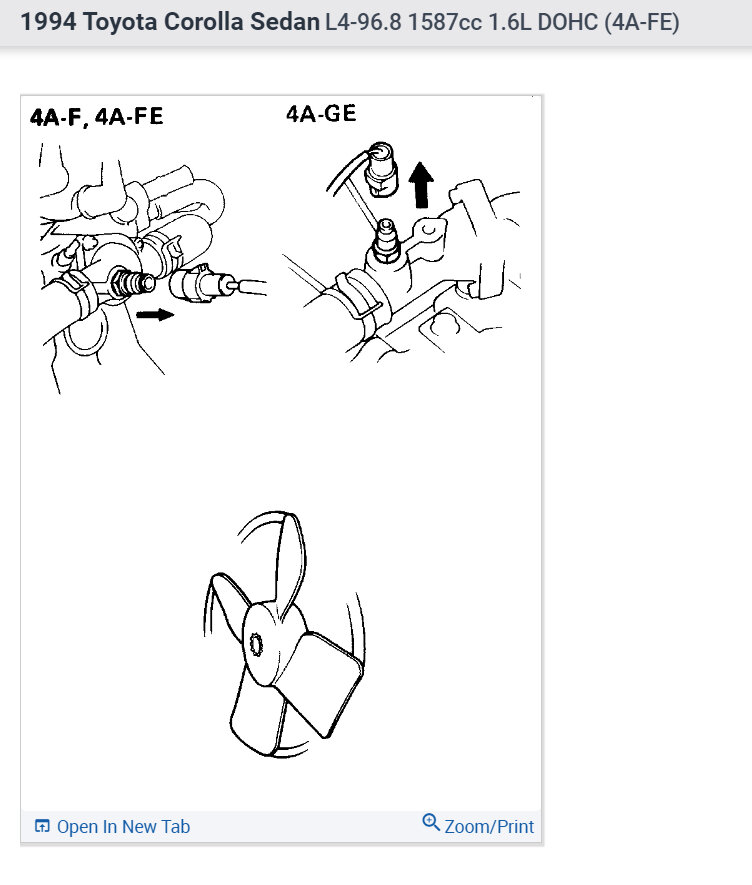 1994 Toyota Corolla Sedan L4-96.8 1587cc 1.6L DOHC (4A-FE)

4A-F, 4A-FE

4A-GE

Open In New Tab

Zoom/Print