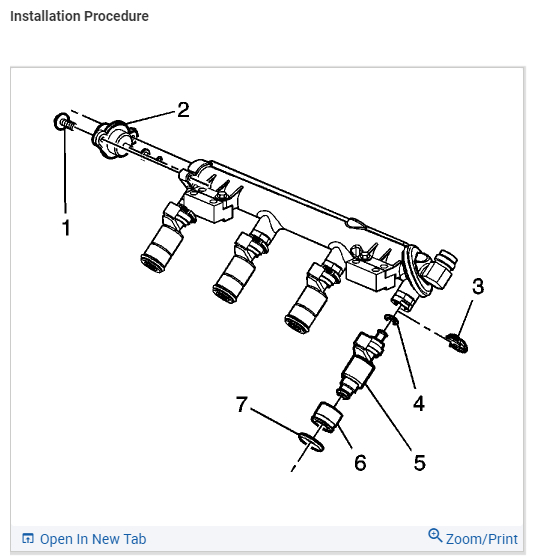 Installation Procedure

2
1
3
4
7
6
5

Open In New Tab
Zoom/Print