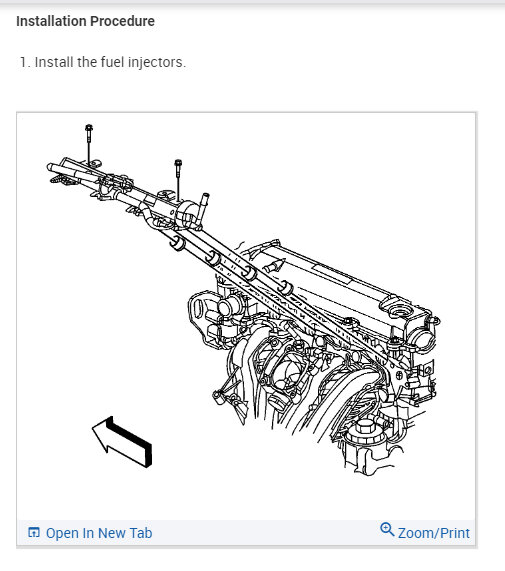 Installation Procedure

1. Install the fuel injectors.

Open In New Tab

Zoom/Print